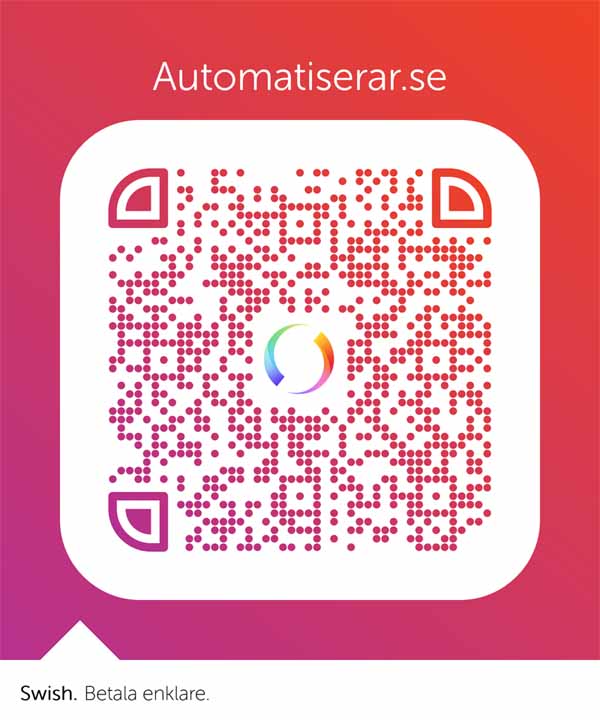 Automatiserar.se

Swish. Betala enklare.